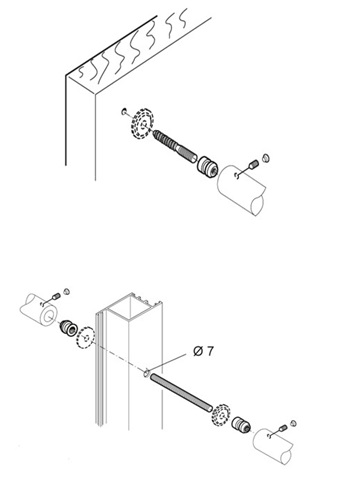 Ø 7