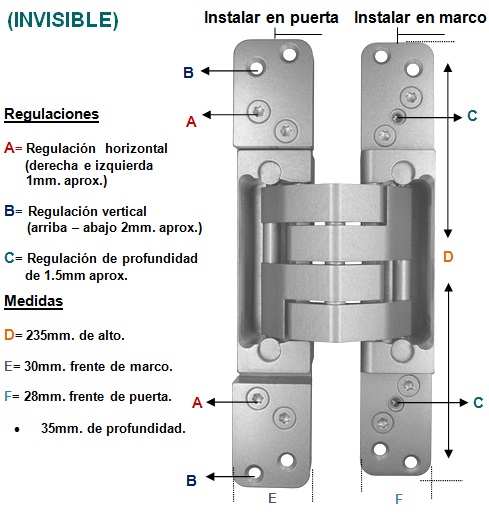 (INVISIBLE)

Instalar en puerta

Instalar en marco

Regulaciones

A= Regulación horizontal (derecha e izquierda 1mm. aprox.)

B= Regulación vertical (arriba – abajo 2mm. aprox.)

C= Regulación de profundidad de 1.5mm aprox.

Medidas

D= 235mm. de alto.

E= 30mm. frente de marco.

F= 28mm. frente de puerta.

• 35mm. de profundidad.

B

A

C

D

A

C

B

E

F